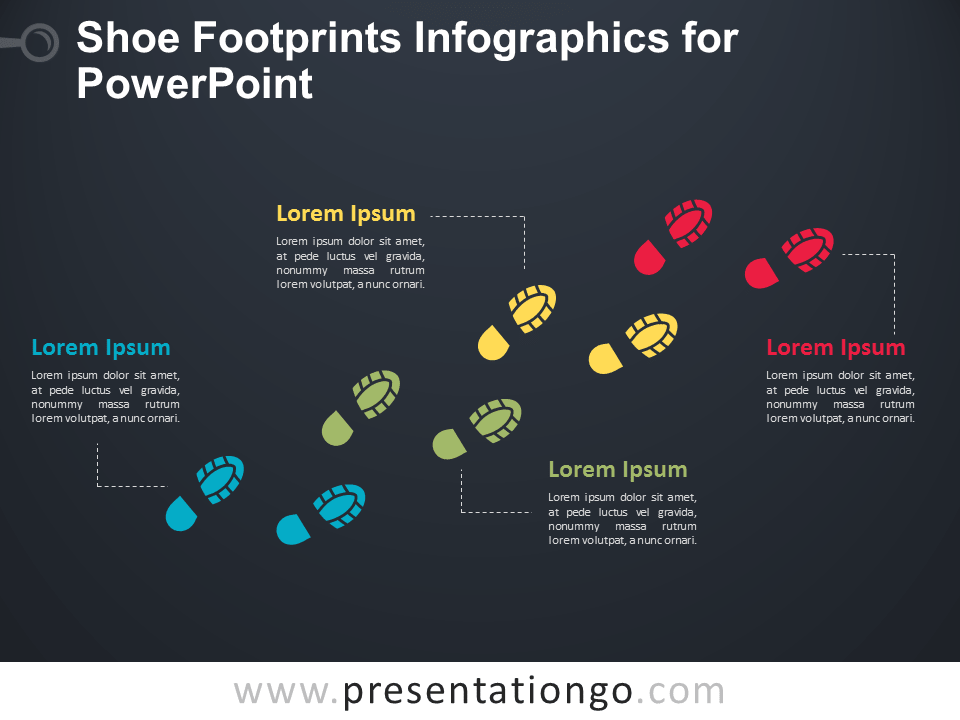 Shoe Footprints Infographics for PowerPoint

Lorem Ipsum

Lorem ipsum dolor sit amet, at pede luctus vel gravida, nonummy massa rutrum lorem volutpat, a nunc ornari.

Lorem Ipsum

Lorem ipsum dolor sit amet, at pede luctus vel gravida, nonummy massa rutrum lorem volutpat, a nunc ornari.

Lorem Ipsum

Lorem ipsum dolor sit amet, at pede luctus vel gravida, nonummy massa rutrum lorem volutpat, a nunc ornari.

Lorem Ipsum

Lorem ipsum dolor sit amet, at pede luctus vel gravida, nonummy massa rutrum lorem volutpat, a nunc ornari.

www.presentationgo.com