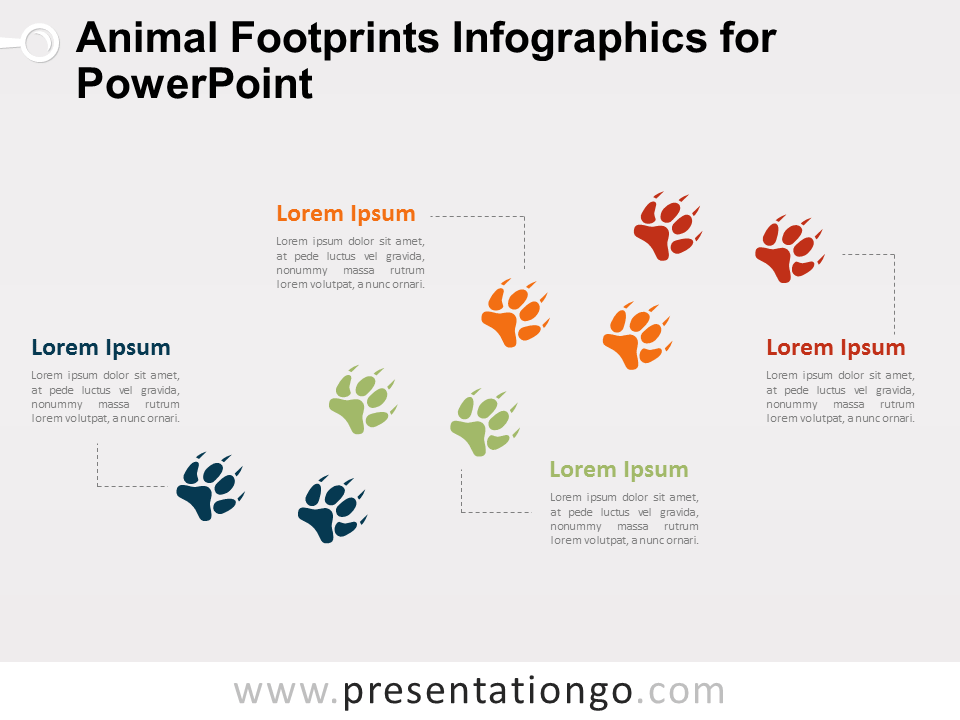 Animal Footprints Infographics for PowerPoint

Lorem Ipsum

Lorem ipsum dolor sit amet, at pede luctus vel gravida, nonummy massa rutrum lorem volutpat, a nunc ornari.

Lorem Ipsum

Lorem ipsum dolor sit amet, at pede luctus vel gravida, nonummy massa rutrum lorem volutpat, a nunc ornari.

Lorem Ipsum

Lorem ipsum dolor sit amet, at pede luctus vel gravida, nonummy massa rutrum lorem volutpat, a nunc ornari.

Lorem Ipsum

Lorem ipsum dolor sit amet, at pede luctus vel gravida, nonummy massa rutrum lorem volutpat, a nunc ornari.

www.presentationgo.com