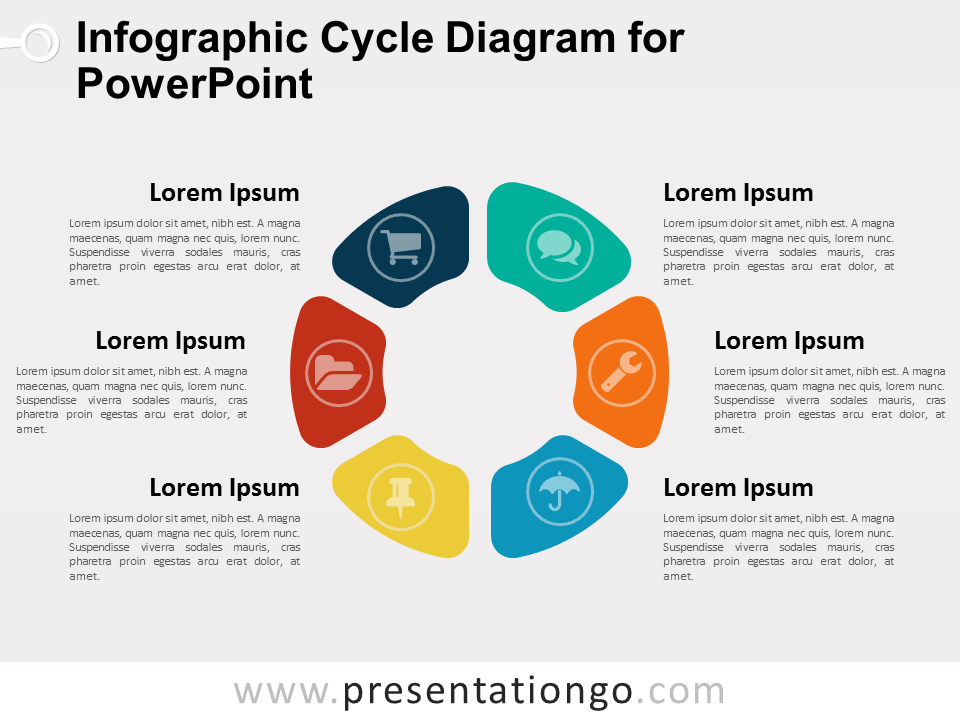 Infographic Cycle Diagram for PowerPoint

Lorem Ipsum

Lorem ipsum dolor sit amet, nibh est. A magna maecenas, quam magna nec quis, lorem nunc. Suspendisse viverra sodales mauris, cras pharetra proin egestas arcu erat dolor, at amet.

Lorem Ipsum

Lorem ipsum dolor sit amet, nibh est. A magna maecenas, quam magna nec quis, lorem nunc. Suspendisse viverra sodales mauris, cras pharetra proin egestas arcu erat dolor, at amet.

Lorem Ipsum

Lorem ipsum dolor sit amet, nibh est. A magna maecenas, quam magna nec quis, lorem nunc. Suspendisse viverra sodales mauris, cras pharetra proin egestas arcu erat dolor, at amet.

Lorem Ipsum

Lorem ipsum dolor sit amet, nibh est. A magna maecenas, quam magna nec quis, lorem nunc. Suspendisse viverra sodales mauris, cras pharetra proin egestas arcu erat dolor, at amet.

Lorem Ipsum

Lorem ipsum dolor sit amet, nibh est. A magna maecenas, quam magna nec quis, lorem nunc. Suspendisse viverra sodales mauris, cras pharetra proin egestas arcu erat dolor, at amet.

Lorem Ipsum

Lorem ipsum dolor sit amet, nibh est. A magna maecenas, quam magna nec quis, lorem nunc. Suspendisse viverra sodales mauris, cras pharetra proin egestas arcu erat dolor, at amet.

www.presentationgo.com