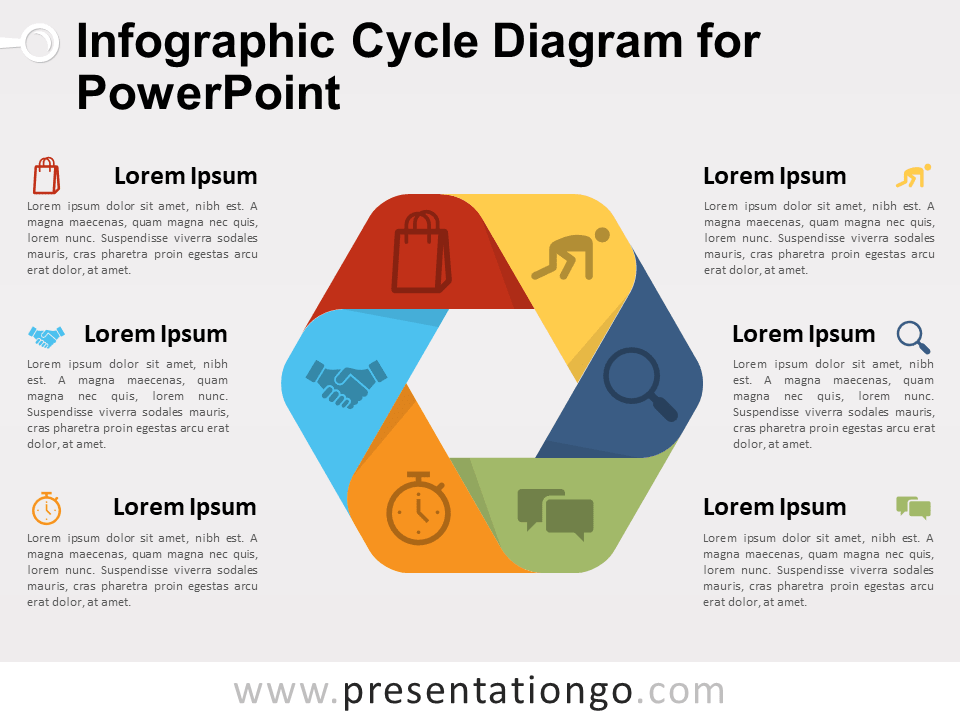 Infographic Cycle Diagram for PowerPoint

Lorem Ipsum

Lorem ipsum dolor sit amet, nibh est. A magna maecenas, quam magna nec quis, lorem nunc. Suspendisse viverra sodales mauris, cras pharetra proin egestas arcu erat dolor, at amet.

Lorem Ipsum

Lorem ipsum dolor sit amet, nibh est. A magna maecenas, quam magna nec quis, lorem nunc. Suspendisse viverra sodales mauris, cras pharetra proin egestas arcu erat dolor, at amet.

Lorem Ipsum

Lorem ipsum dolor sit amet, nibh est. A magna maecenas, quam magna nec quis, lorem nunc. Suspendisse viverra sodales mauris, cras pharetra proin egestas arcu erat dolor, at amet.

Lorem Ipsum

Lorem ipsum dolor sit amet, nibh est. A magna maecenas, quam magna nec quis, lorem nunc. Suspendisse viverra sodales mauris, cras pharetra proin egestas arcu erat dolor, at amet.

Lorem Ipsum

Lorem ipsum dolor sit amet, nibh est. A magna maecenas, quam magna nec quis, lorem nunc. Suspendisse viverra sodales mauris, cras pharetra proin egestas arcu erat dolor, at amet.

Lorem Ipsum

Lorem ipsum dolor sit amet, nibh est. A magna maecenas, quam magna nec quis, lorem nunc. Suspendisse viverra sodales mauris, cras pharetra proin egestas arcu erat dolor, at amet.

www.presentationgo.com