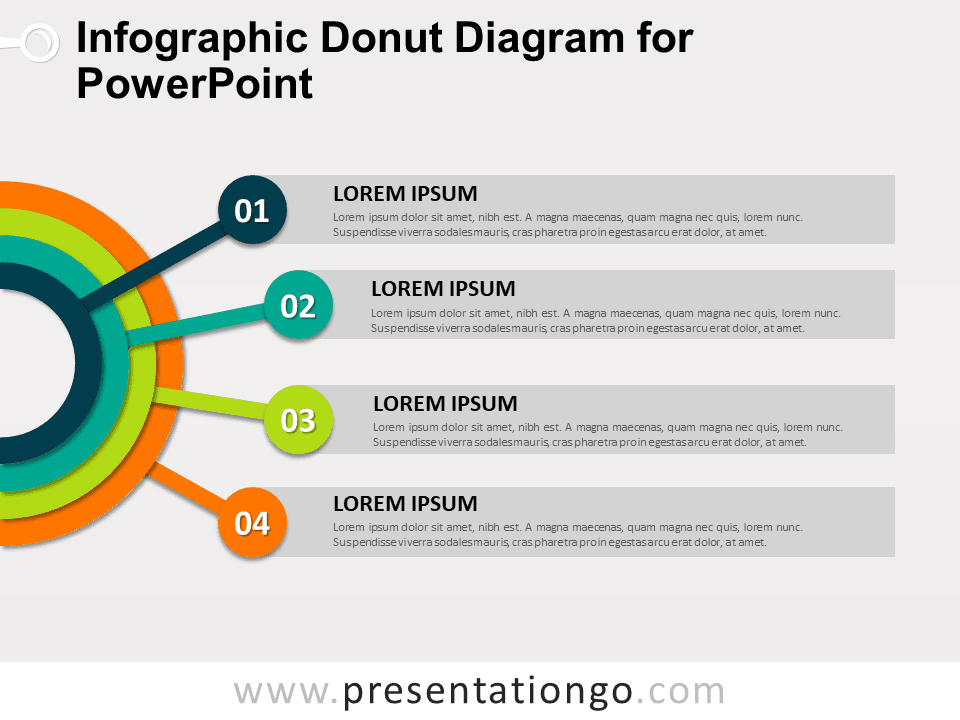 Infographic Donut Diagram for PowerPoint

01

LOREM IPSUM

Lorem ipsum dolor sit amet, nibh est. A magna maecenas, quam magna nec quis, lorem nunc. Suspendisse viverra sodalesmauris, cras pharetra proin egestasarcu erat dolor, at amet.

02

LOREM IPSUM

Lorem ipsum dolor sit amet, nibh est. A magna maecenas, quam magna nec quis, lorem nunc. Suspendisse viverra sodalesmauris, cras pharetra proin egestasarcu erat dolor, at amet.

03

LOREM IPSUM

Lorem ipsum dolor sit amet, nibh est. A magna maecenas, quam magna nec quis, lorem nunc. Suspendisse viverra sodalesmauris, cras pharetra proin egestasarcu erat dolor, at amet.

04

LOREM IPSUM

Lorem ipsum dolor sit amet, nibh est. A magna maecenas, quam magna nec quis, lorem nunc. Suspendisse viverra sodalesmauris, cras pharetra proin egestasarcu erat dolor, at amet.

www.presentationgo.com